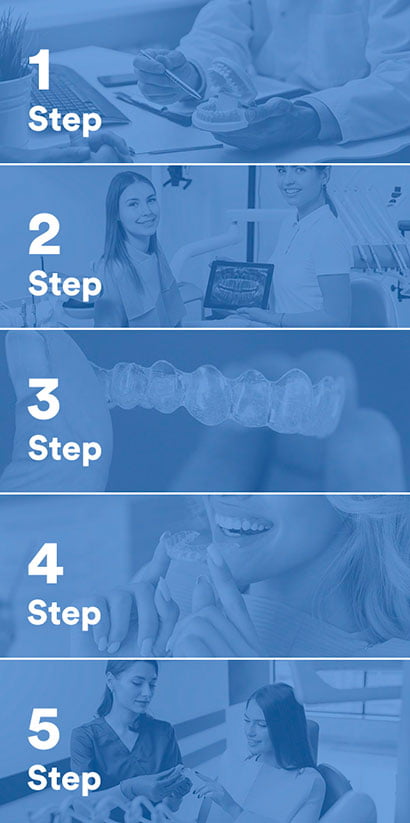 1
Step

2
Step

3
Step

4
Step

5
Step